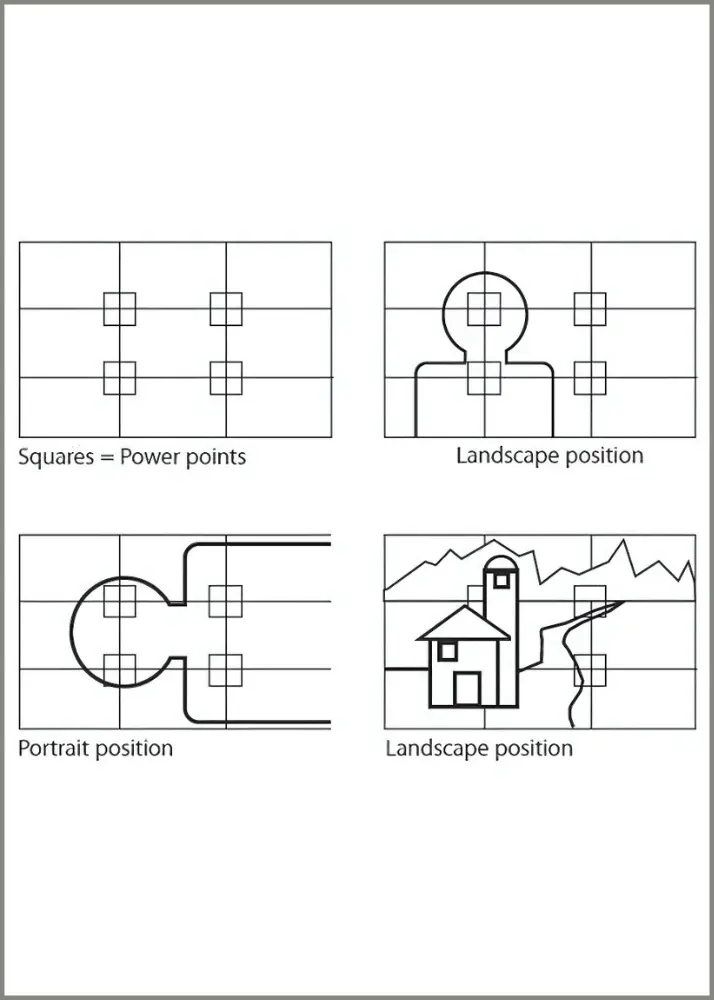 Squares = Power points

Landscape position

Portrait position

Landscape position